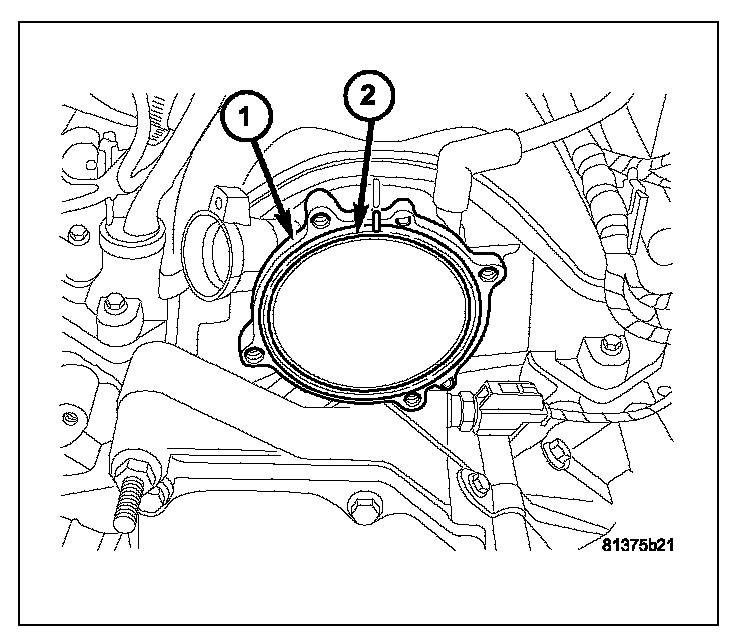 1
2
81375b21