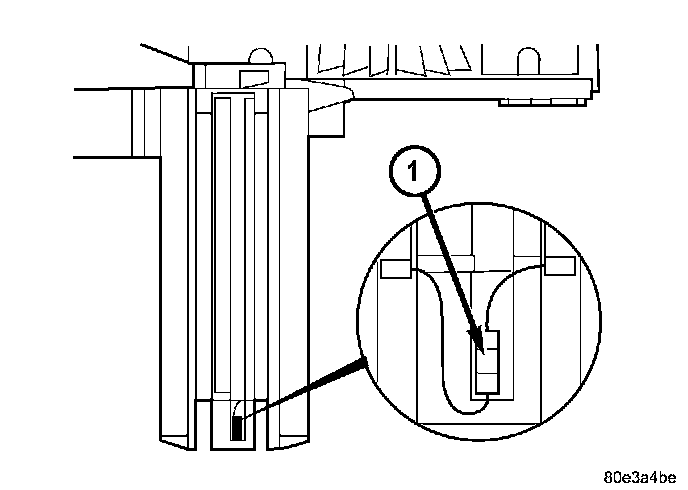 1

80e3a4be