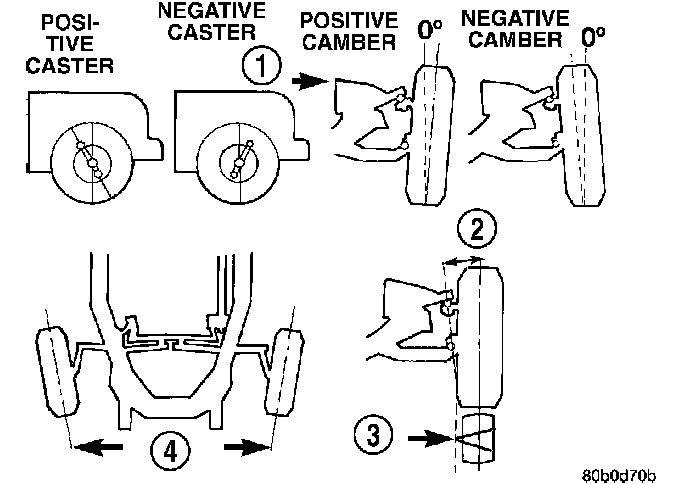 POSITIVE CASTER

NEGATIVE CASTER

1

POSITIVE CAMBER

0°

NEGATIVE CAMBER

0°

2

3

4

80b0d70b