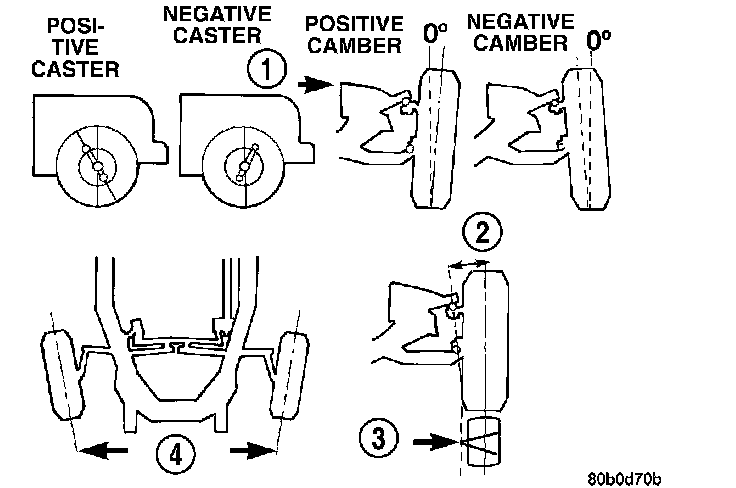 POSITIVE CASTER

NEGATIVE CASTER

1

POSITIVE CAMBER

0°

NEGATIVE CAMBER

0°

2

3

4

80b0d70b