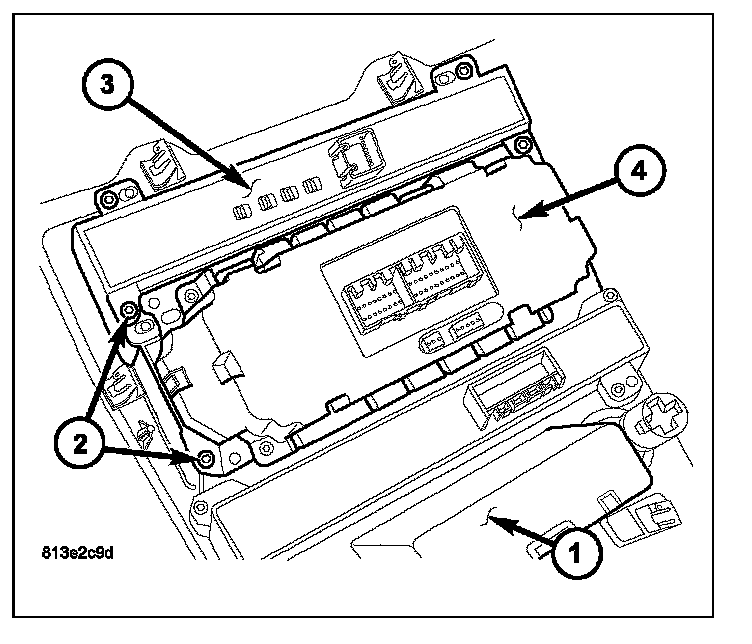 3
4
2
813e2c9d
1