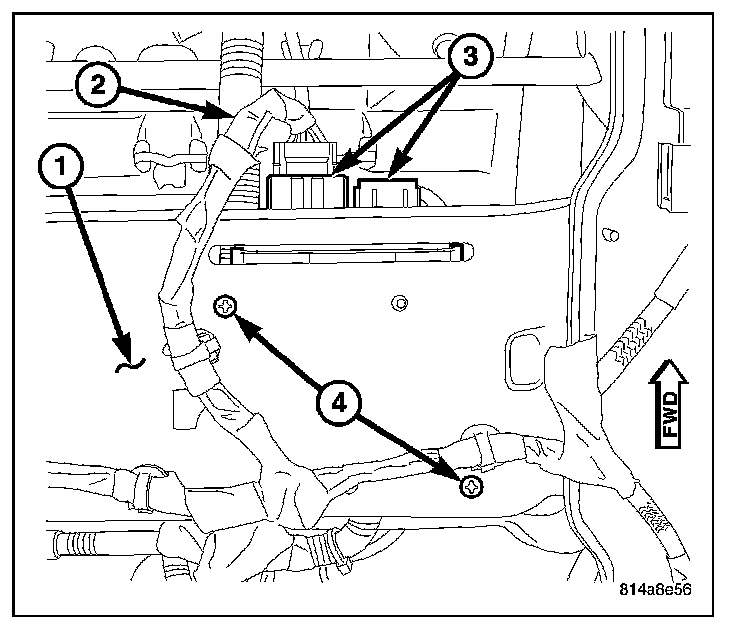 2
3
1
4
FWD
814a8e56