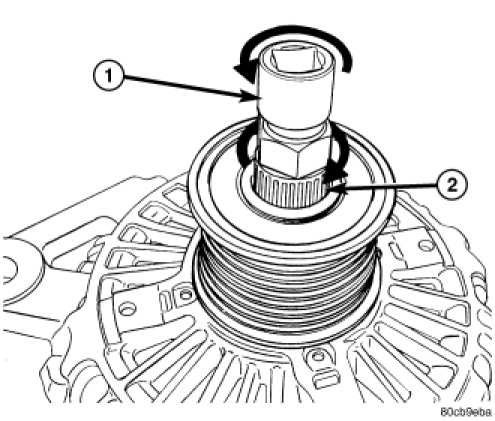 1

2

80cb9eba