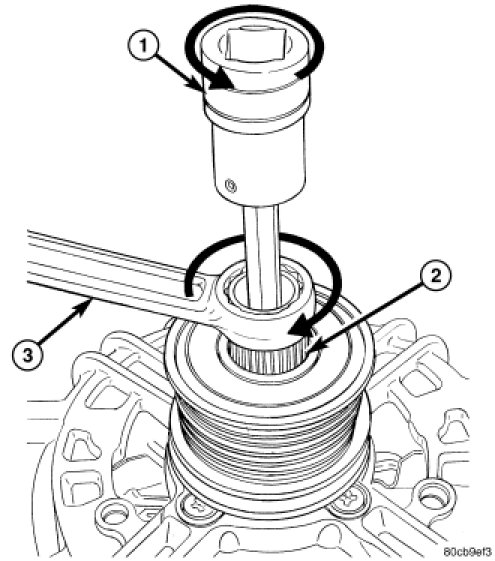 1

2

3

80cb9ef3