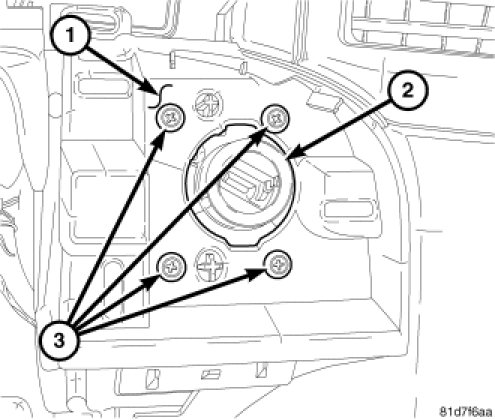 1
2
3
81d7f6aa