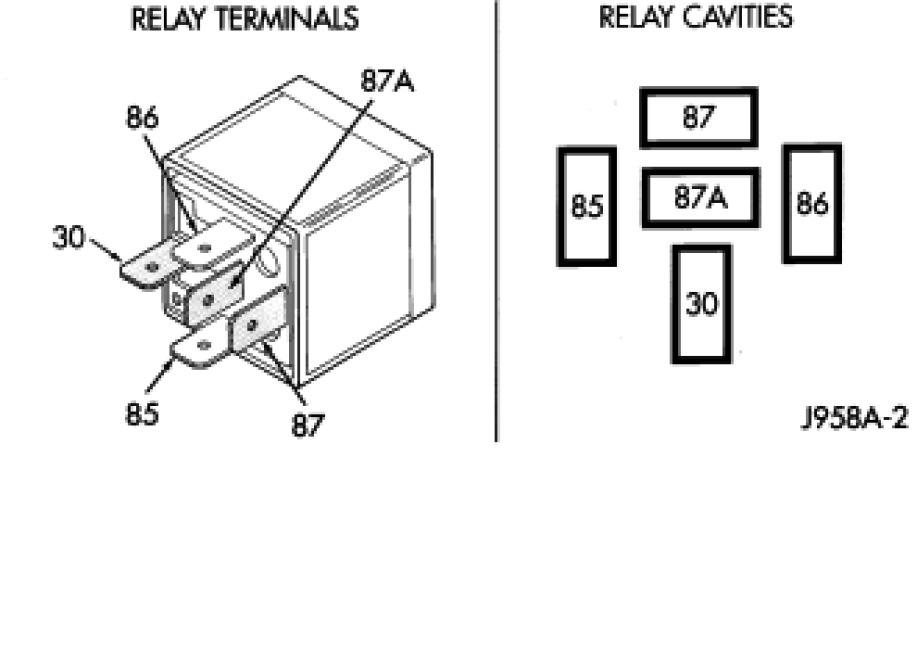 RELAY TERMINALS

87A
86
30
85
87

RELAY CAVITIES

87
85
87A
86
30

J958A-2