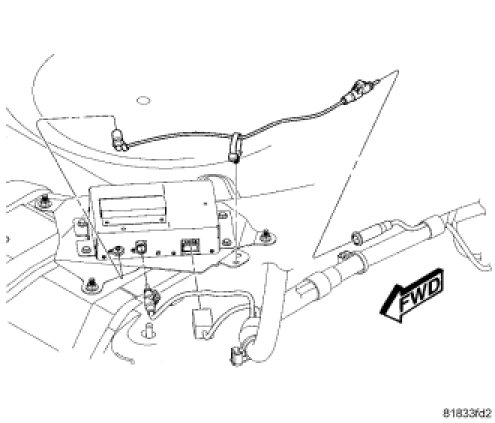 FWD

81833fd2