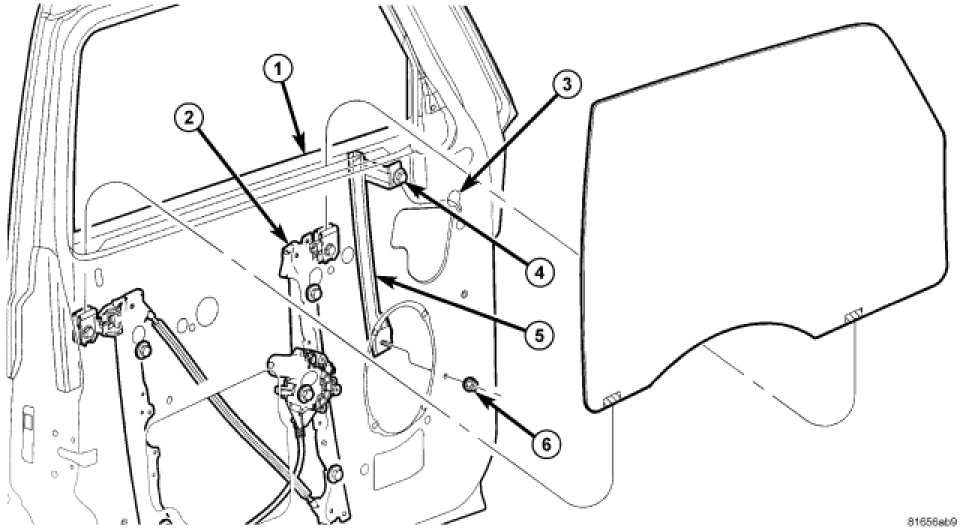 1
2
3
4
5
6
81656ab9