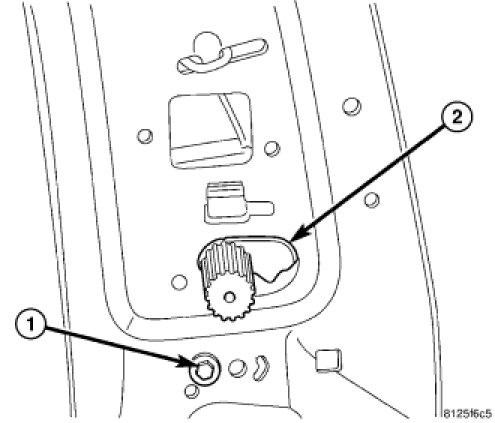 2

1

8125f6c5