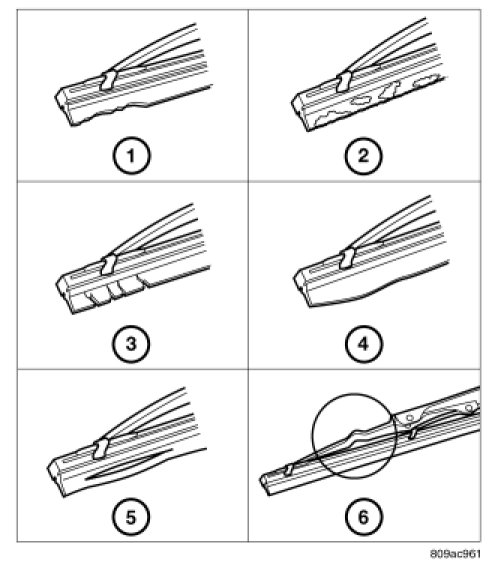 1
2
3
4
5
6
809ac961