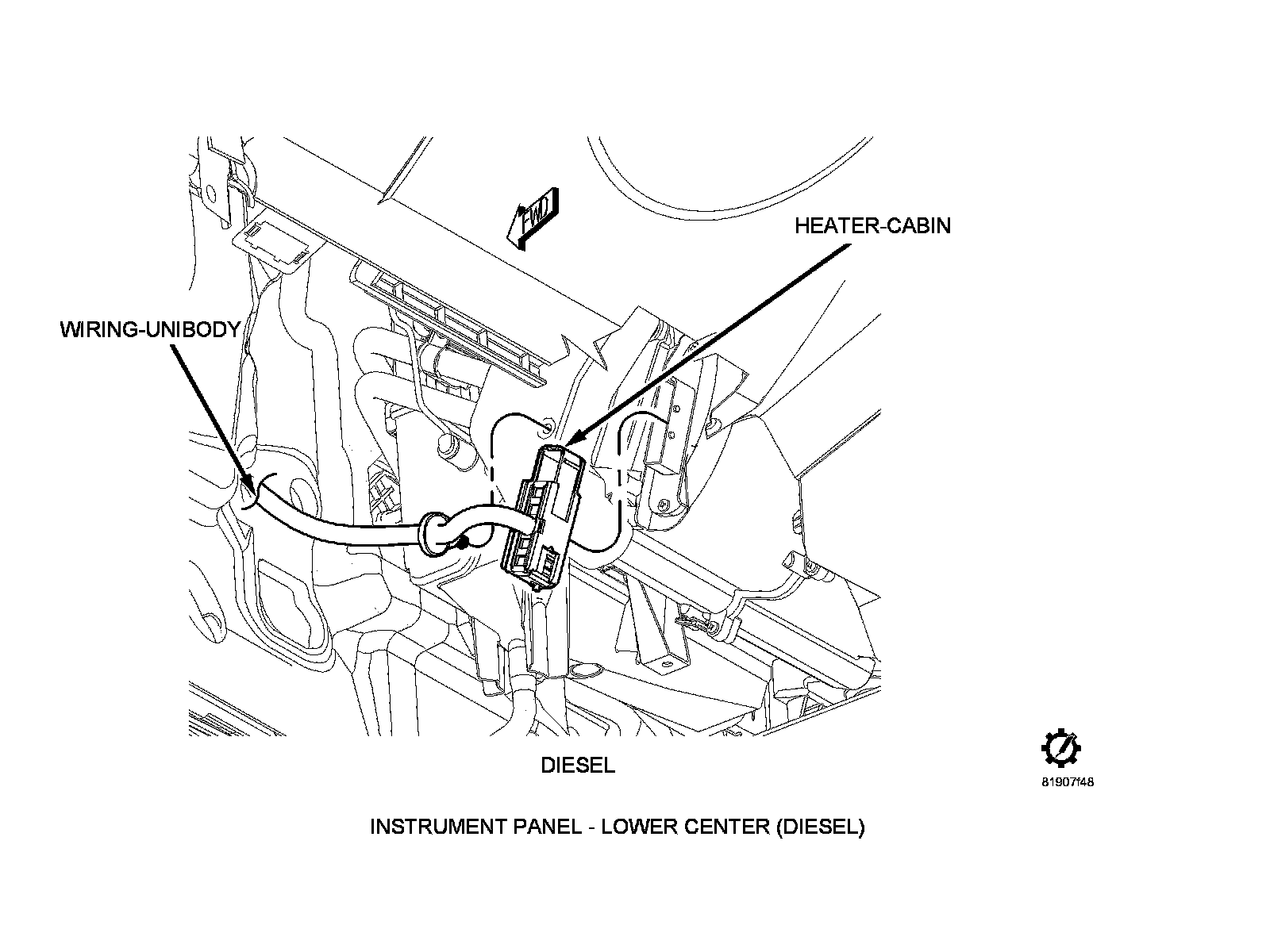 FWD

HEATER-CABIN

WIRING-UNIBODY

DIESEL

81907f48

INSTRUMENT PANEL - LOWER CENTER (DIESEL)