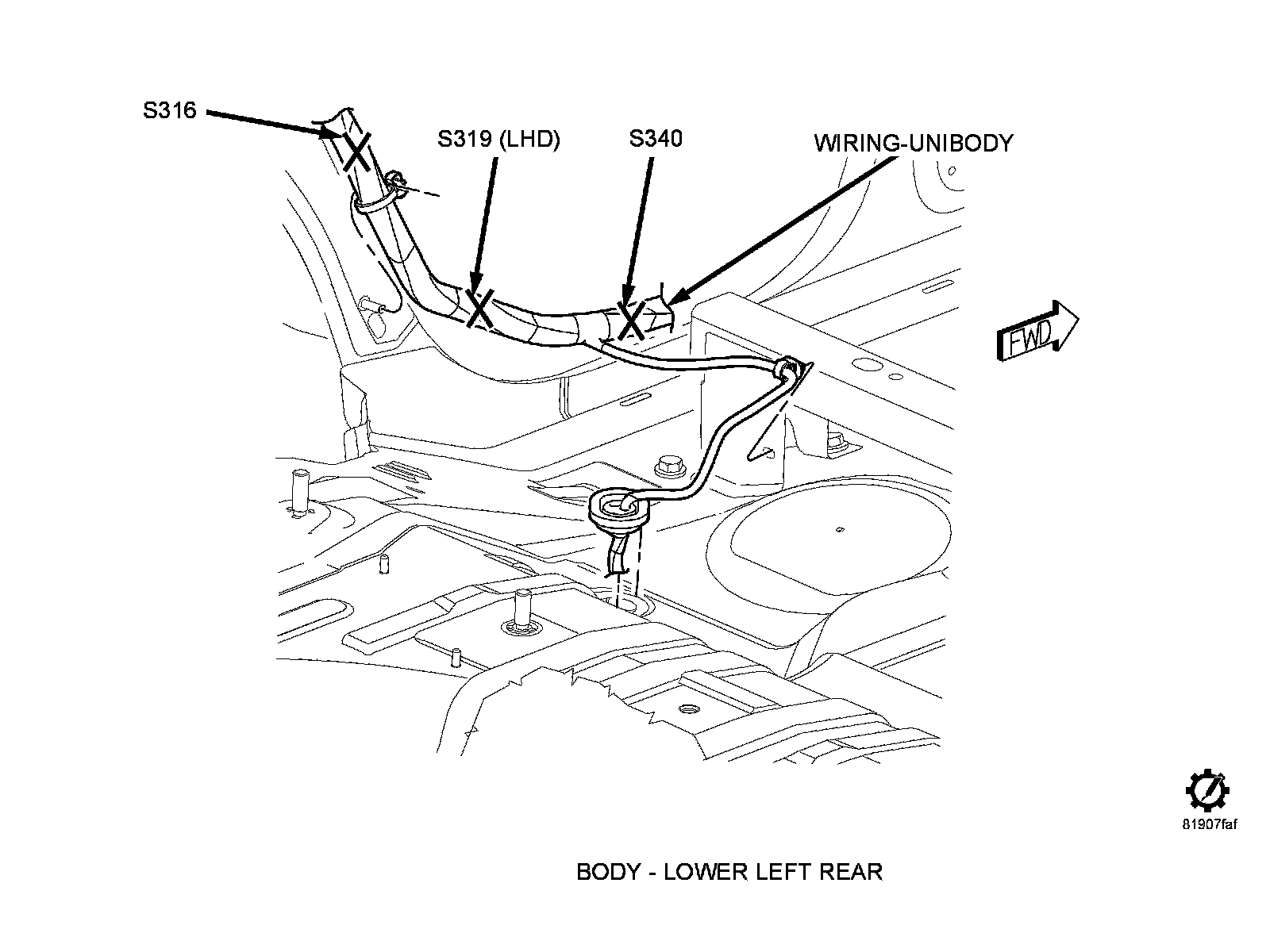 S316

S319 (LHD)

S340

WIRING-UNIBODY

FWD

81907faf

BODY - LOWER LEFT REAR