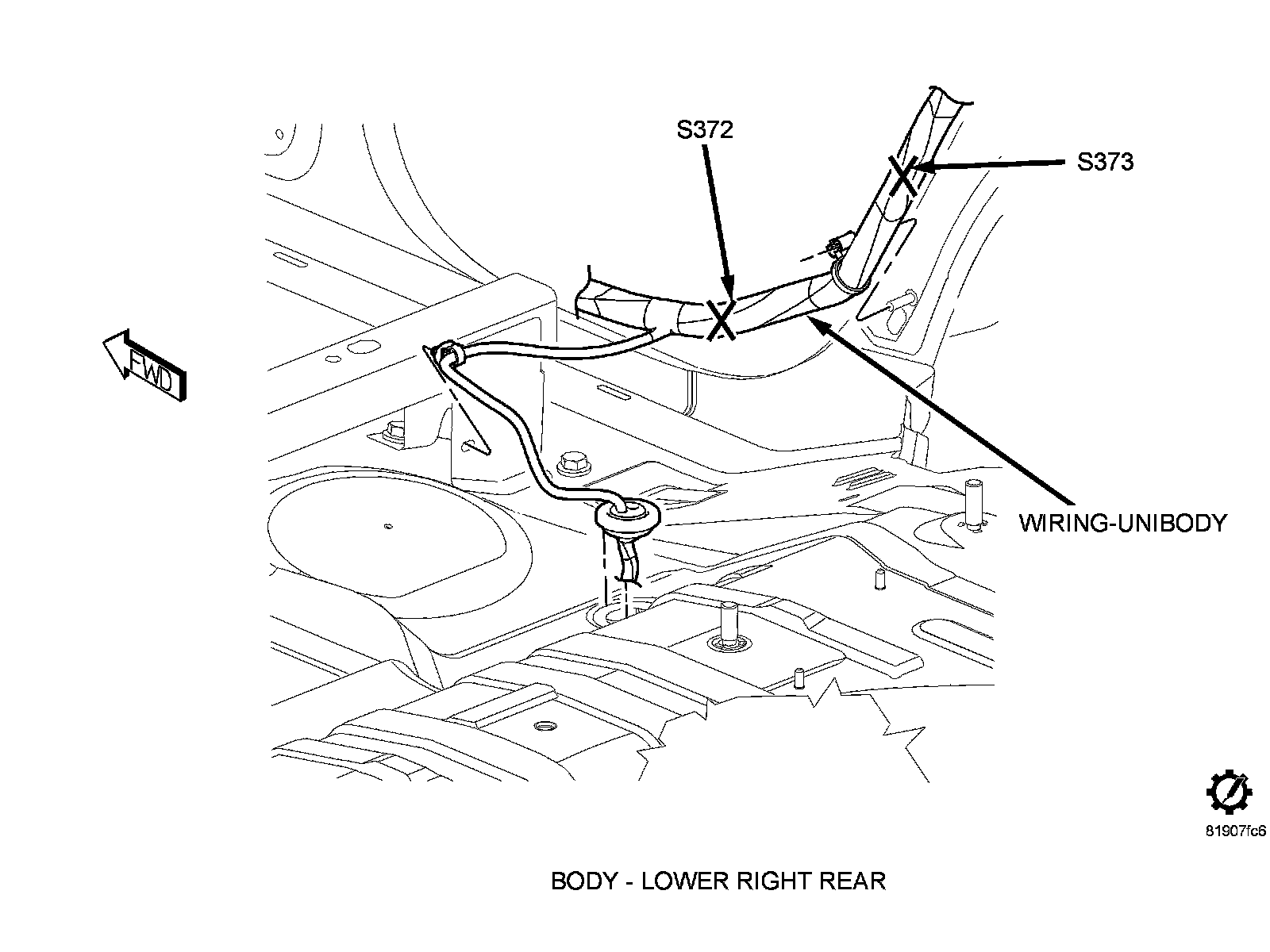 S372

S373

FWD

WIRING-UNIBODY

81907fc6

BODY - LOWER RIGHT REAR