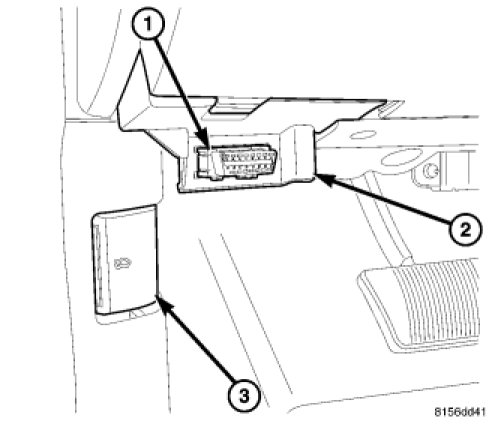 1
2
3
8156dd41