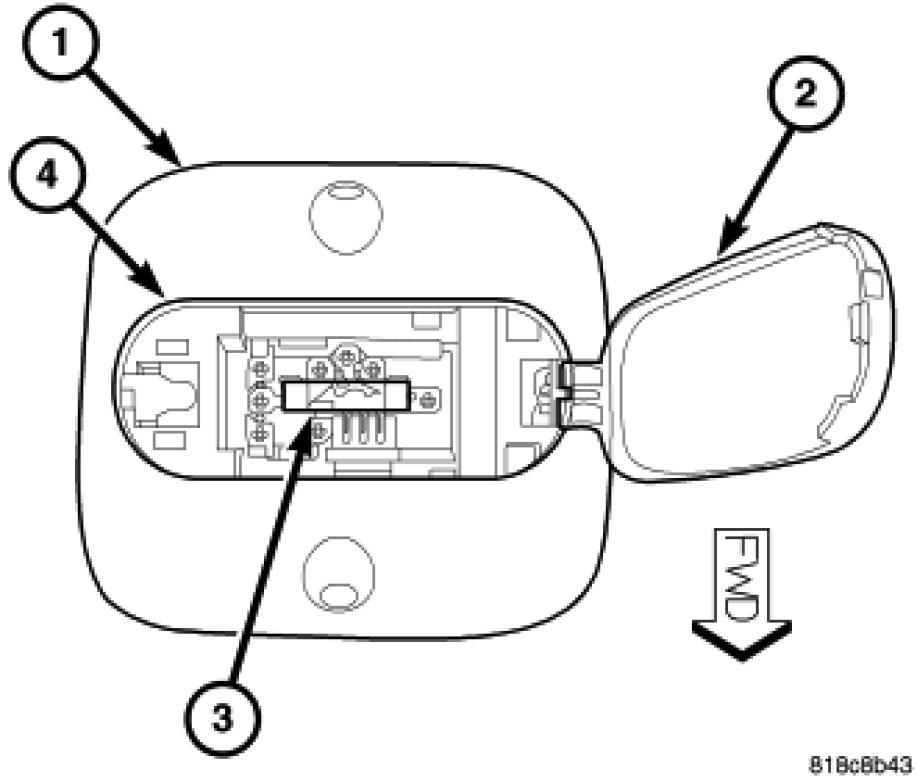 1
2
4
3
FWD
818c8b43