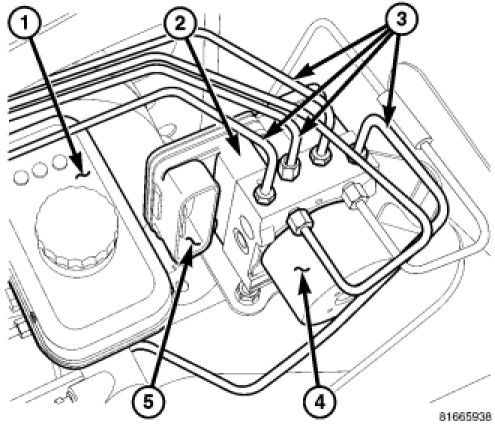 1
2
3
5
4
81665938