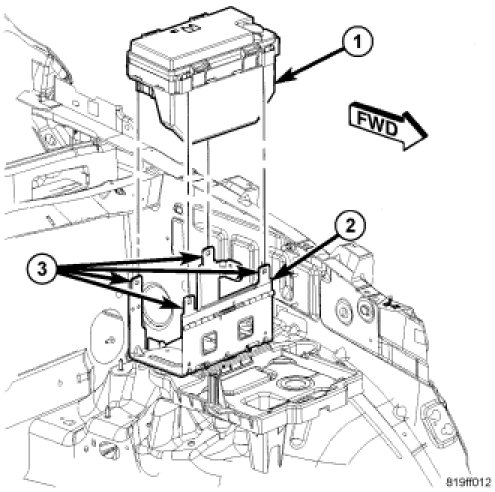 1

FWD

2

3

819ff012