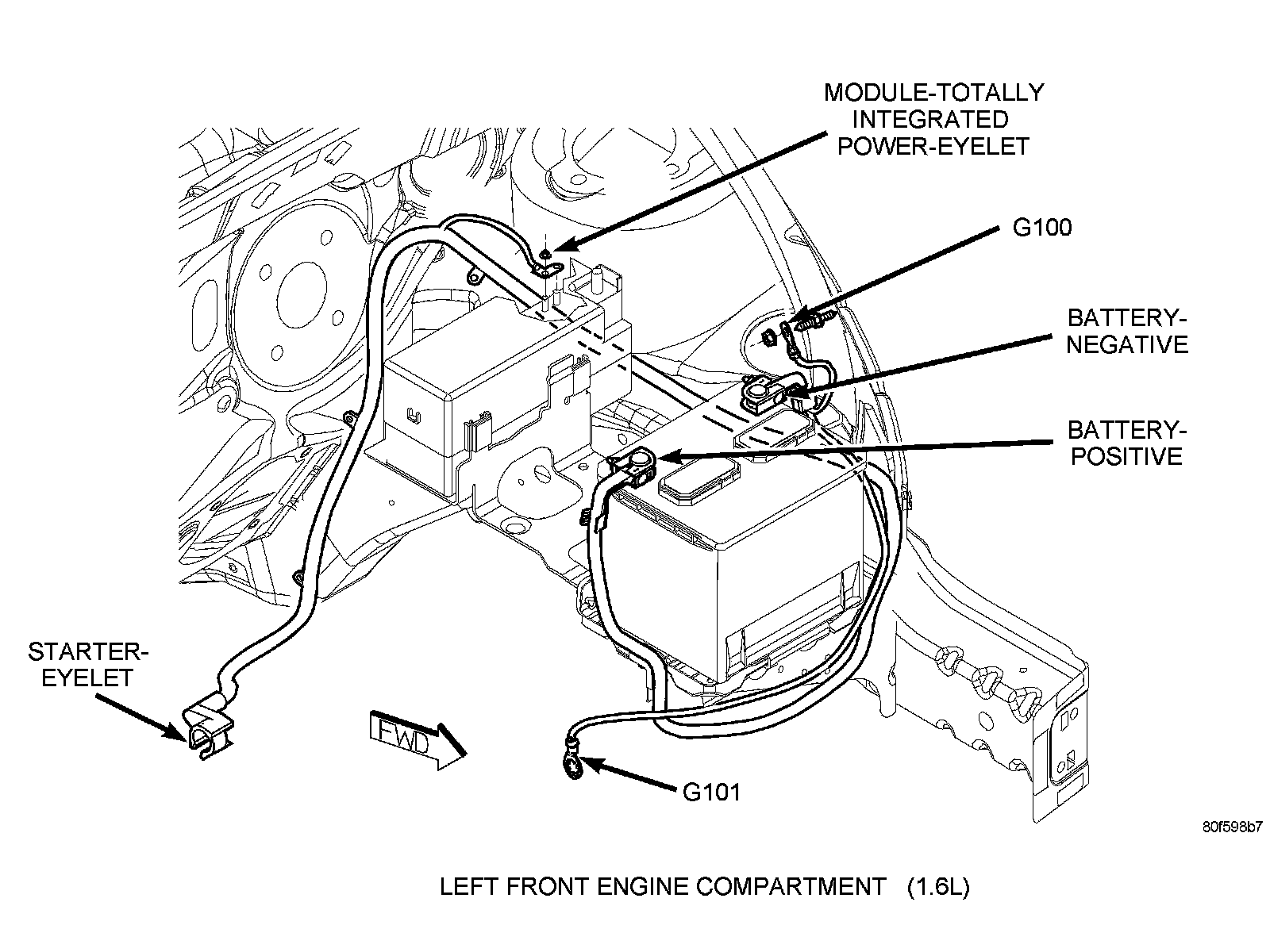 MODULE-TOTALLY INTEGRATED POWER-EYELET

G100

BATTERY-NEGATIVE

BATTERY-POSITIVE

STARTER-EYELET

FWD

G101

80f598b7

LEFT FRONT ENGINE COMPARTMENT (1.6L)