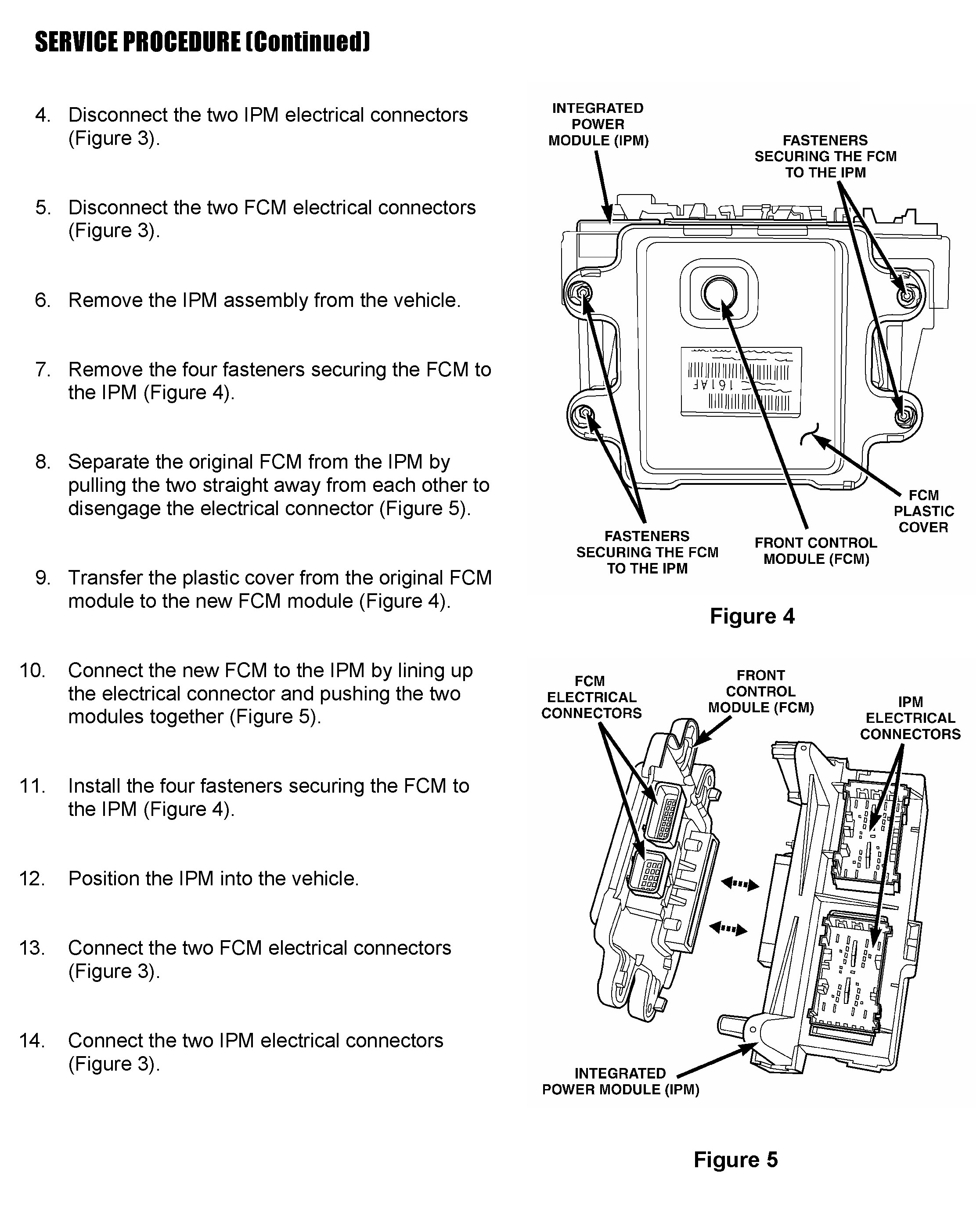 SERVICE PROCEDURE (Continued)

4. Disconnect the two IPM electrical connectors (Figure 3).

5. Disconnect the two FCM electrical connectors (Figure 3).

6. Remove the IPM assembly from the vehicle.

7. Remove the four fasteners securing the FCM to the IPM (Figure 4).

8. Separate the original FCM from the IPM by pulling the two straight away from each other to disengage the electrical connector (Figure 5).

9. Transfer the plastic cover from the original FCM module to the new FCM module (Figure 4).

10. Connect the new FCM to the IPM by lining up the electrical connector and pushing the two modules together (Figure 5).

11. Install the four fasteners securing the FCM to the IPM (Figure 4).

12. Position the IPM into the vehicle.

13. Connect the two FCM electrical connectors (Figure 3).

14. Connect the two IPM electrical connectors (Figure 3).

INTEGRATED POWER MODULE (IPM)

FASTENERS SECURING THE FCM TO THE IPM

161AF

FCM PLASTIC COVER

FASTENERS SECURING THE FCM TO THE IPM

FRONT CONTROL MODULE (FCM)

Figure 4

FCM ELECTRICAL CONNECTORS

FRONT CONTROL MODULE (FCM)

IPM ELECTRICAL CONNECTORS

INTEGRATED POWER MODULE (IPM)

Figure 5