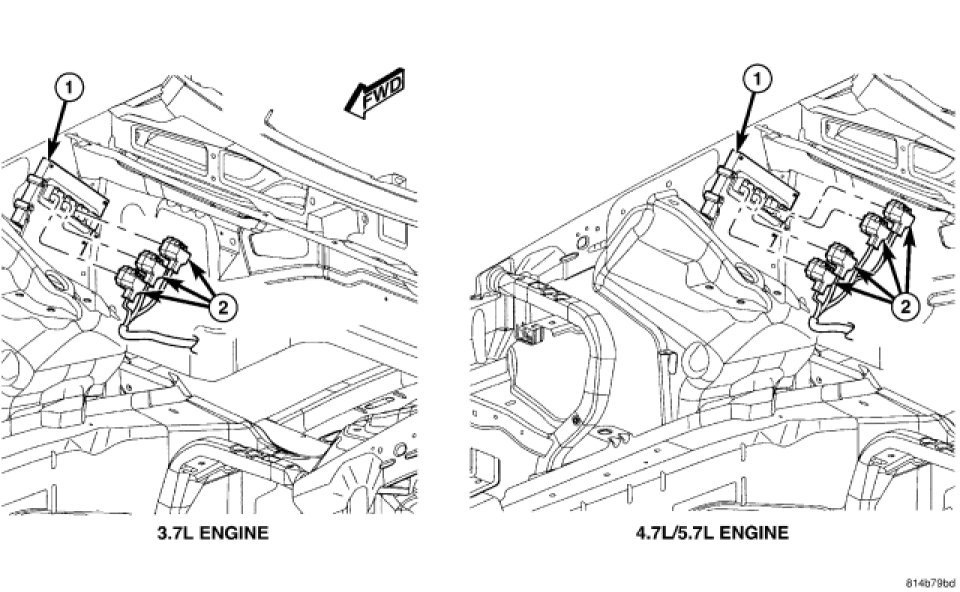 1
FWD
2
3.7L ENGINE

1
2
4.7L/5.7L ENGINE

814b79bd