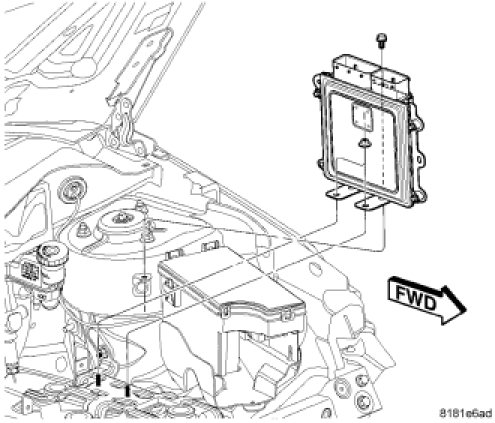 FWD

8181e6ad