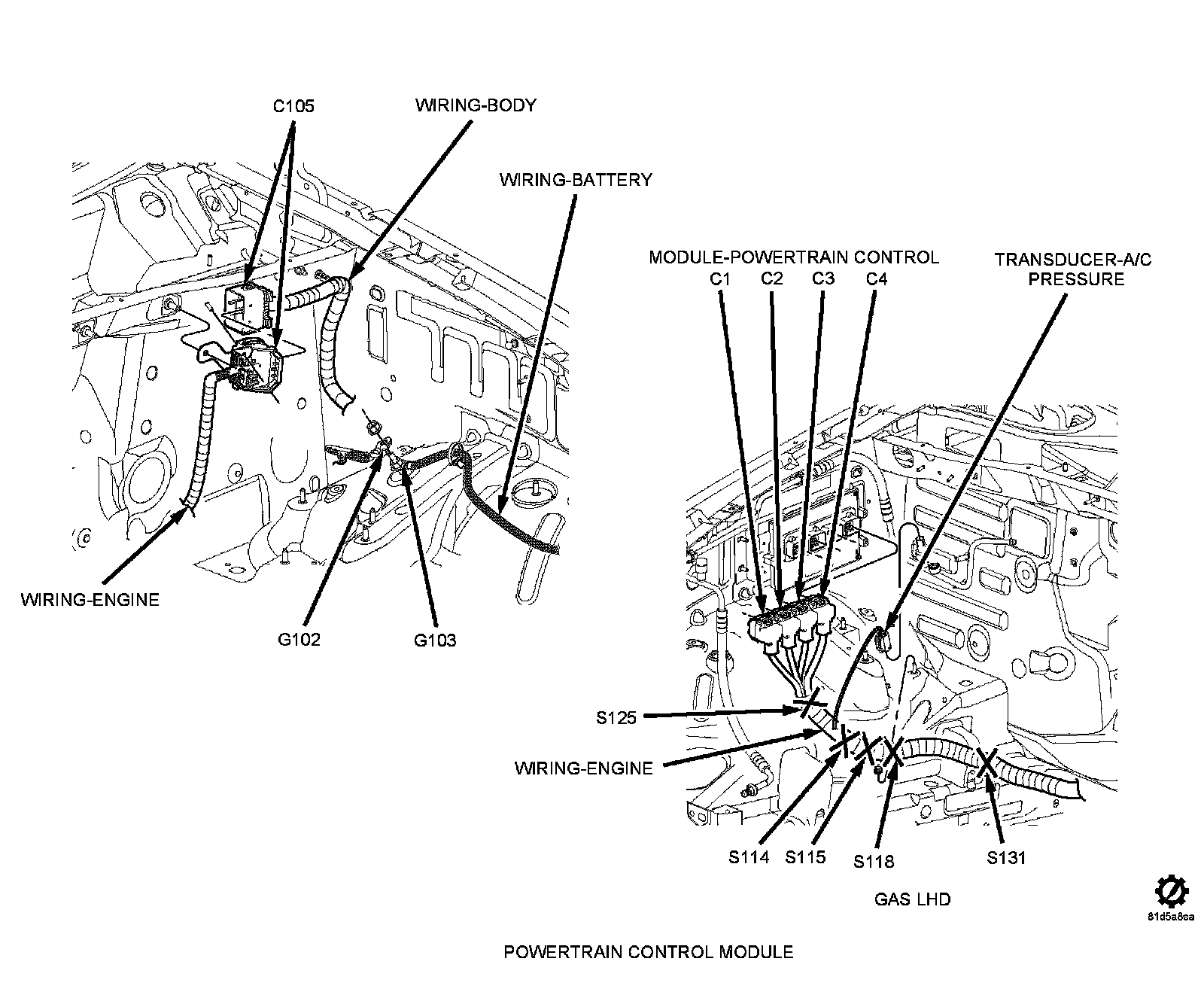 C105

WIRING-BODY

WIRING-BATTERY

WIRING-ENGINE

G102

G103

MODULE-POWERTRAIN CONTROL
C1 C2 C3 C4

TRANSDUCER-A/C PRESSURE

S125

WIRING-ENGINE

S114 S115 S118 S131

GAS LHD

81d5a8ea

POWERTRAIN CONTROL MODULE