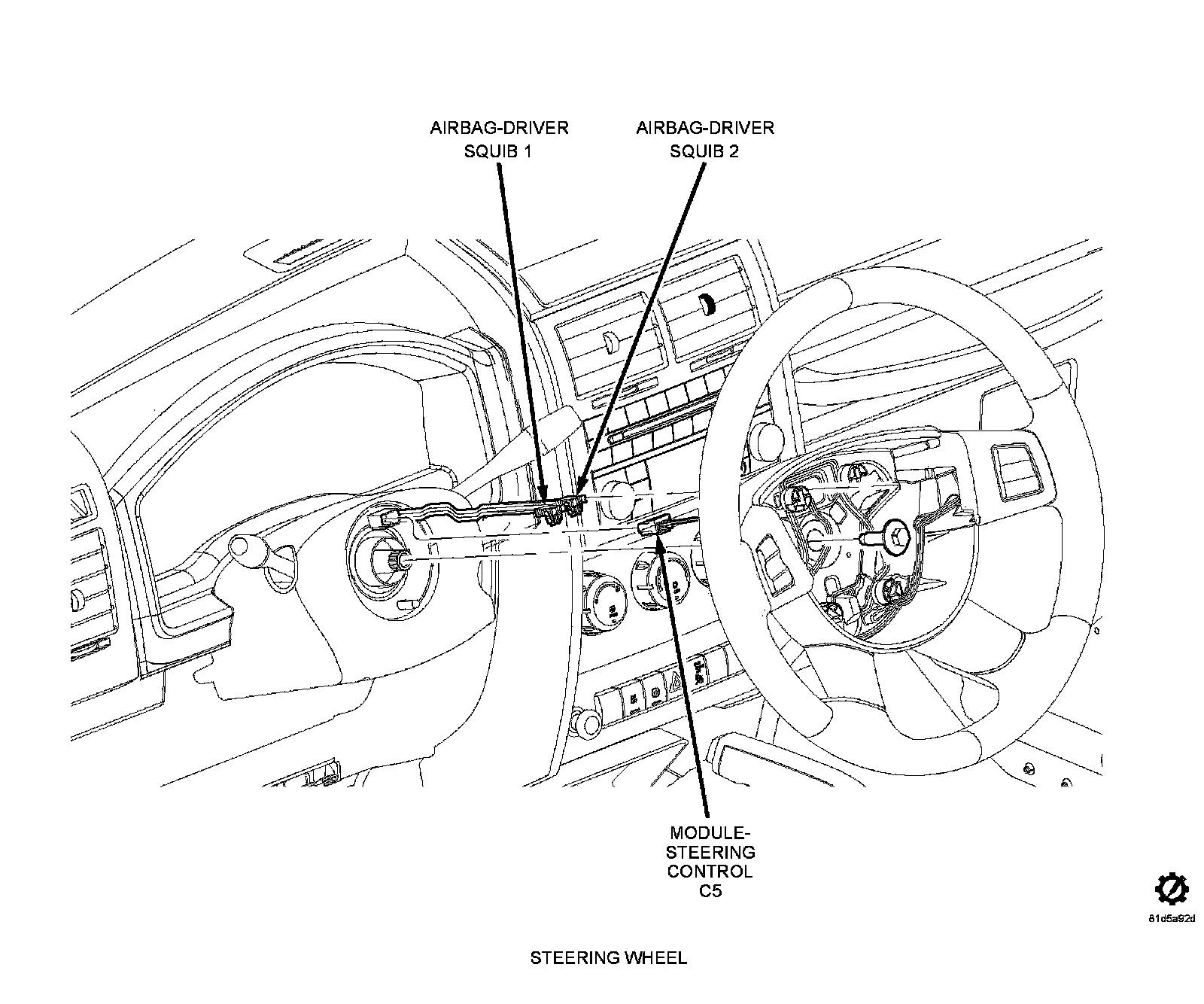 AIRBAG-DRIVER SQUIB 1

AIRBAG-DRIVER SQUIB 2

MODULE-STEERING CONTROL C5

81d5a92d

STEERING WHEEL