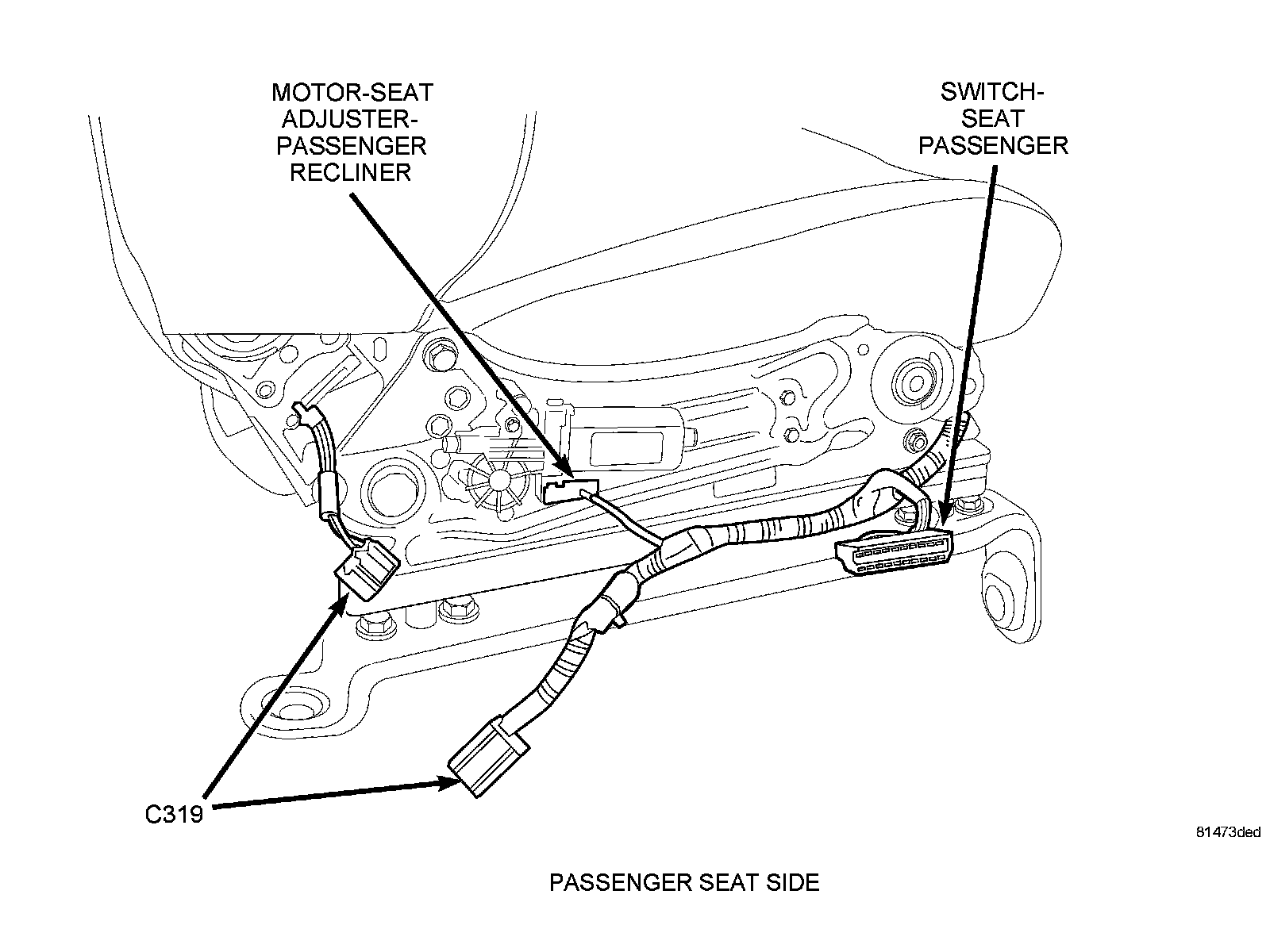 MOTOR-SEAT ADJUSTER-PASSENGER RECLINER

SWITCH-SEAT PASSENGER

C319

81473ded

PASSENGER SEAT SIDE