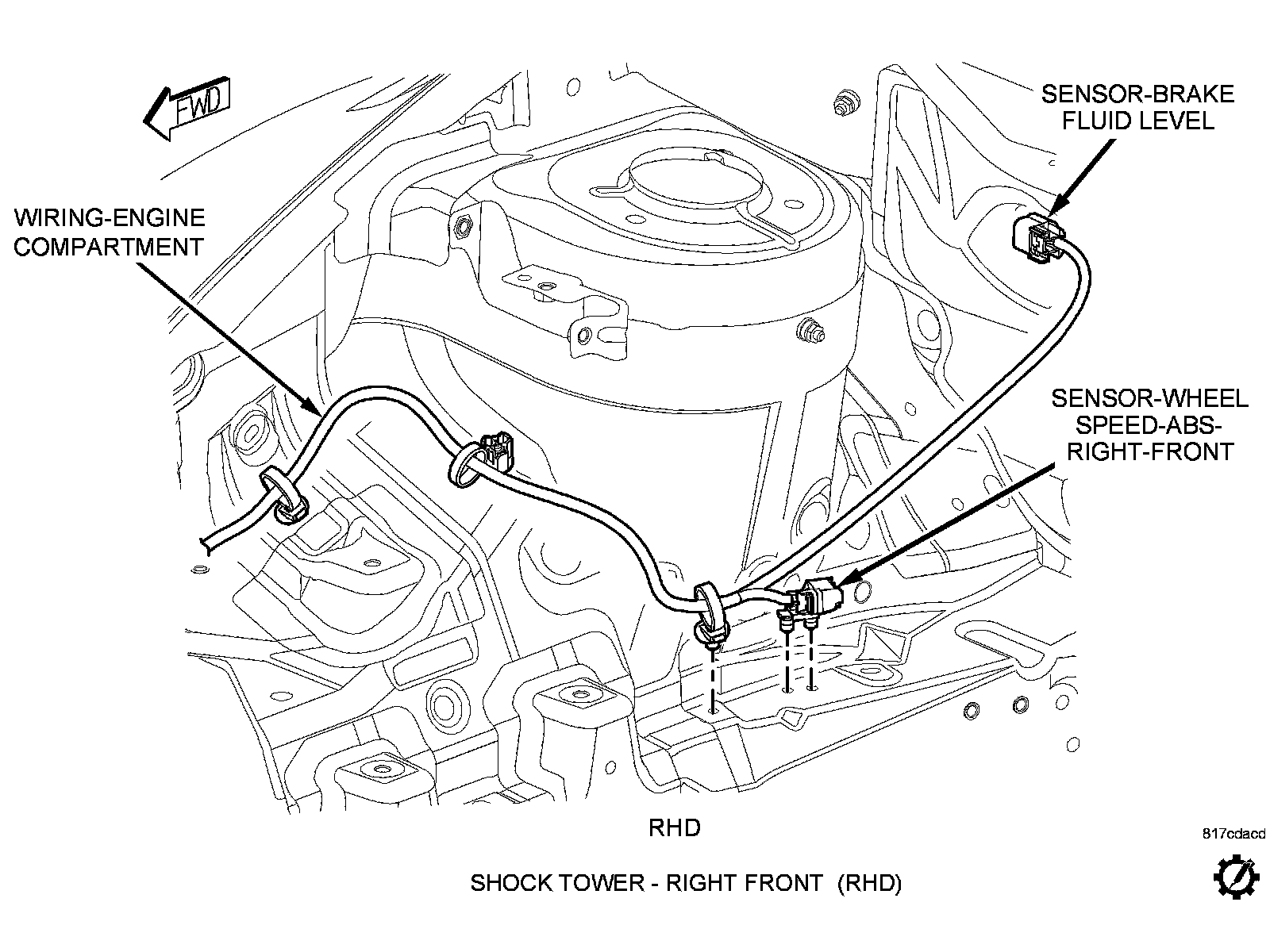 FWD

SENSOR-BRAKE FLUID LEVEL

WIRING-ENGINE COMPARTMENT

SENSOR-WHEEL SPEED-ABS-RIGHT-FRONT

RHD

817cdacd

SHOCK TOWER - RIGHT FRONT (RHD)