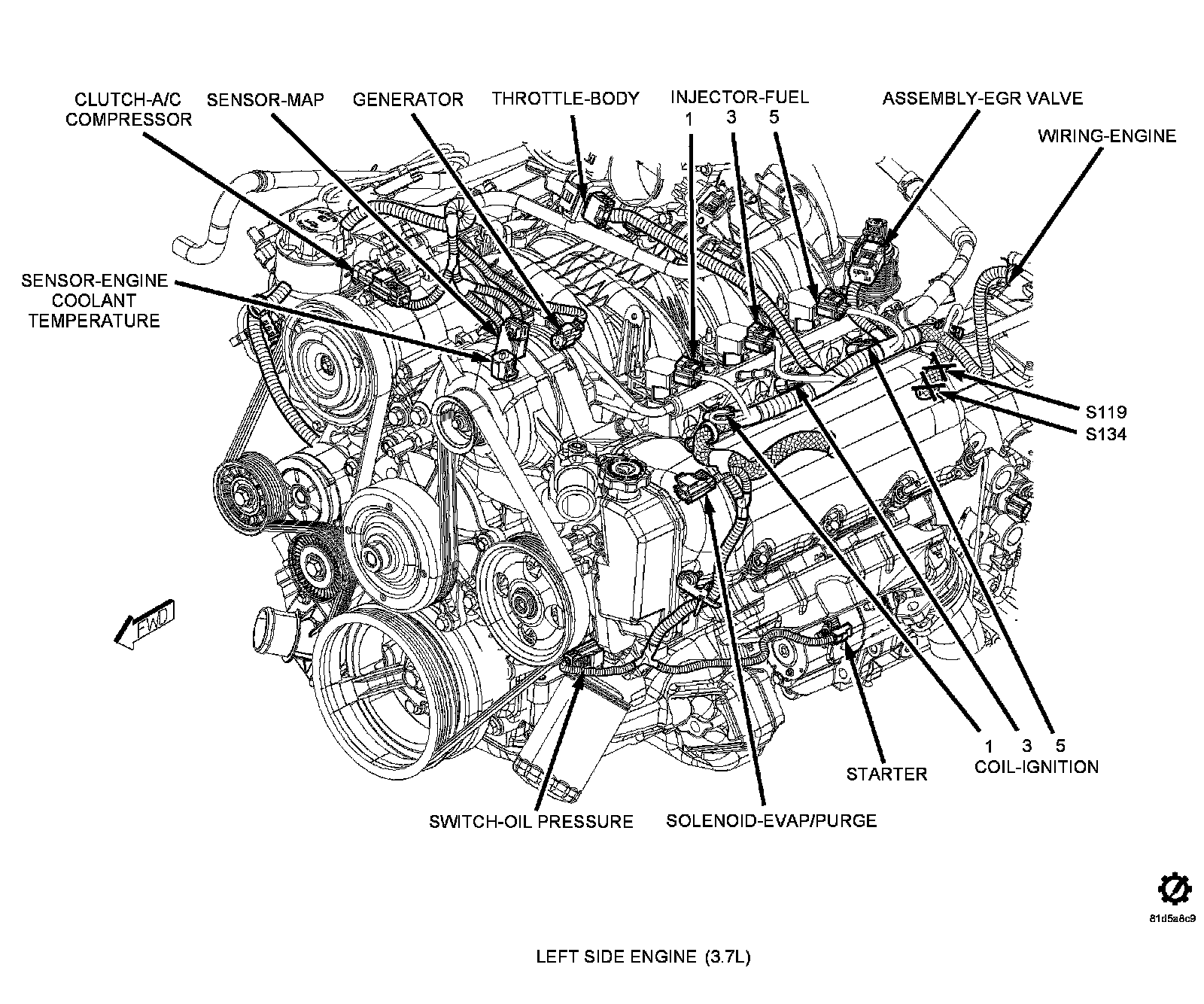 CLUTCH-A/C COMPRESSOR

SENSOR-MAP

GENERATOR

THROTTLE-BODY

INJECTOR-FUEL
1 3 5

ASSEMBLY-EGR VALVE

WIRING-ENGINE

SENSOR-ENGINE COOLANT TEMPERATURE

S119

S134

FWD

1 3 5
COIL-IGNITION

STARTER

SWITCH-OIL PRESSURE

SOLENOID-EVAP/PURGE

81d5a8c9

LEFT SIDE ENGINE (3.7L)