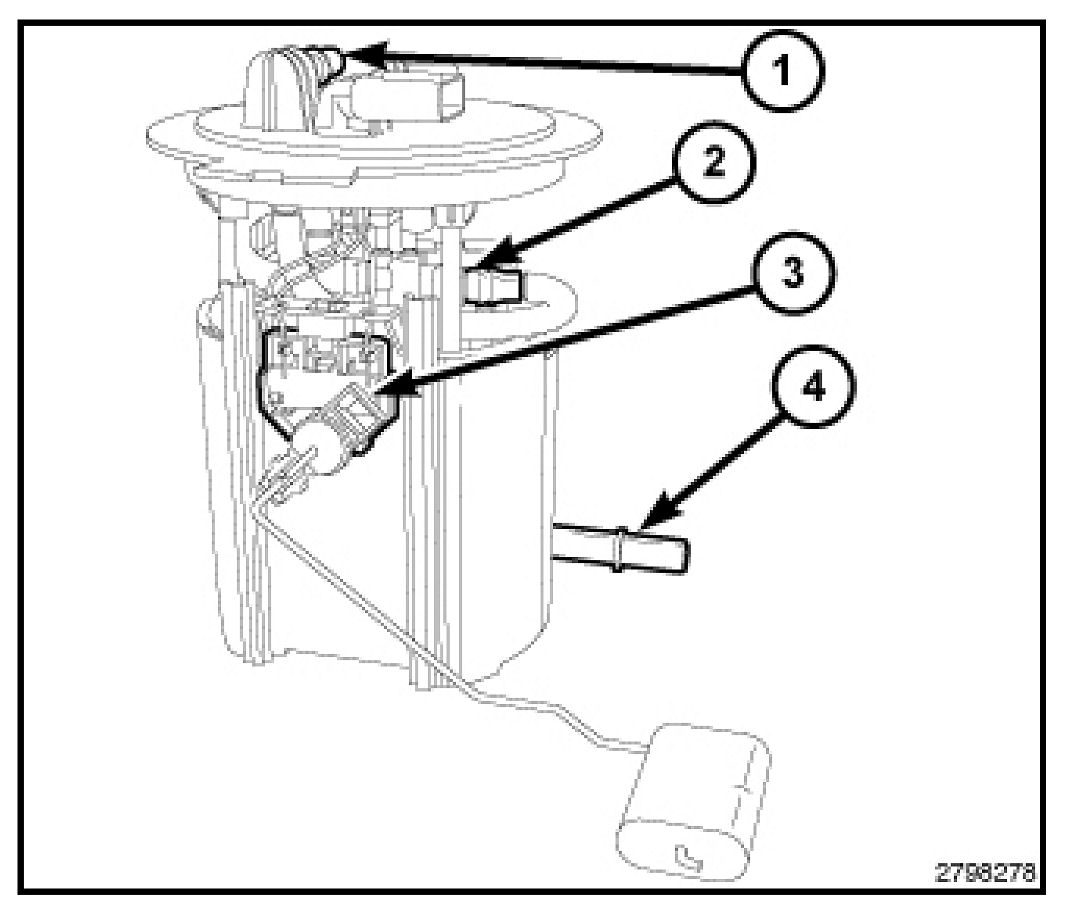 1
2
3
4
2798278