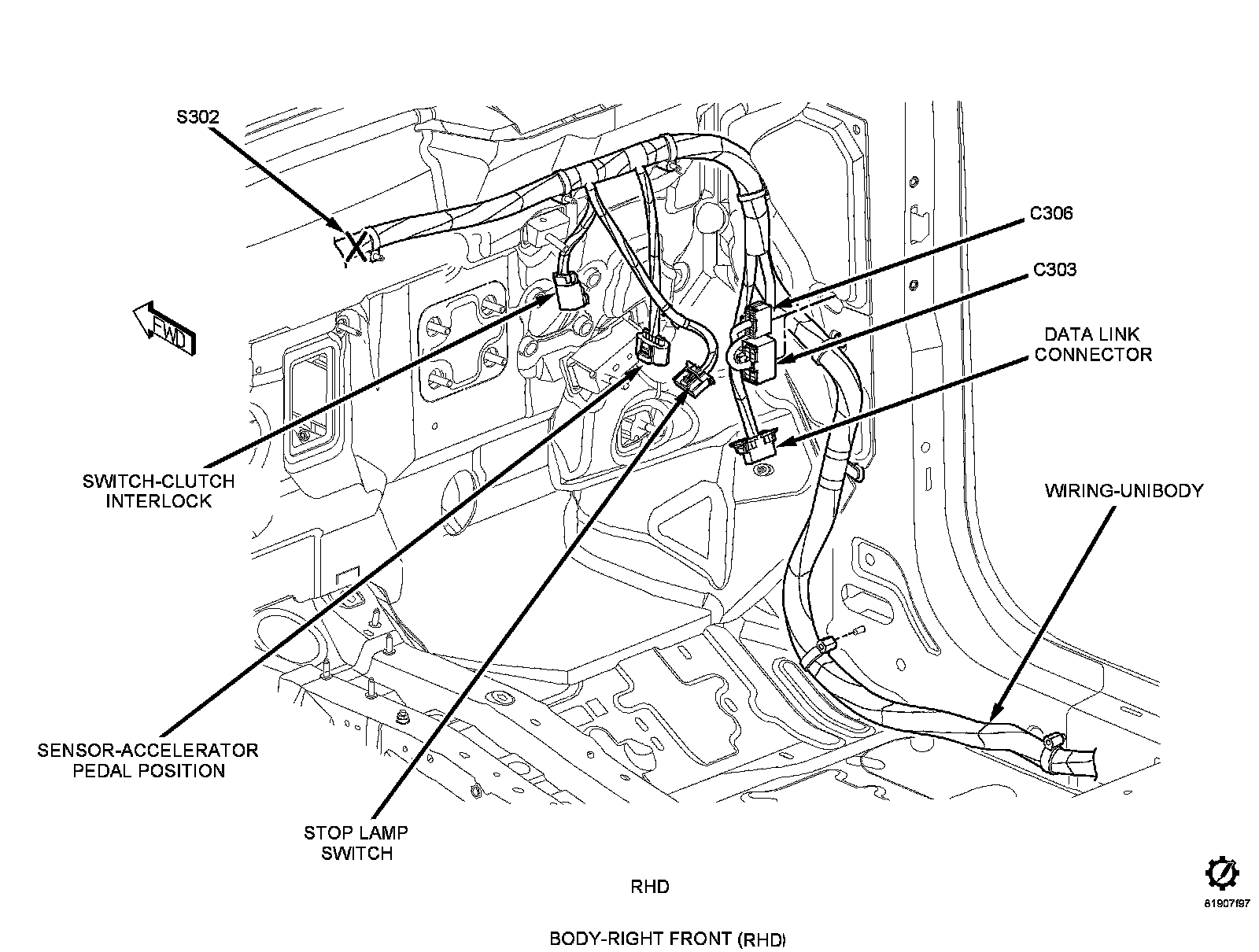 S302

C306

C303

DATA LINK CONNECTOR

FWD

SWITCH-CLUTCH INTERLOCK

WIRING-UNIBODY

SENSOR-ACCELERATOR PEDAL POSITION

STOP LAMP SWITCH

RHD

81907f97

BODY-RIGHT FRONT (RHD)