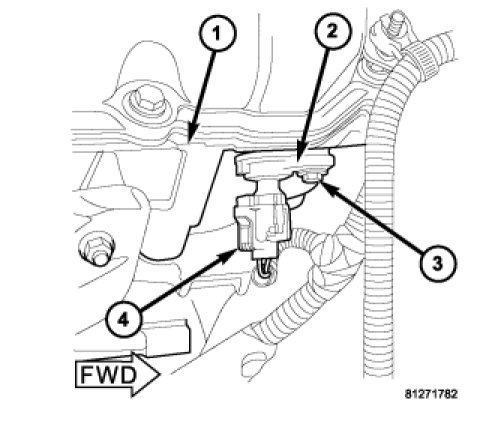 1
2
3
4
FWD
81271782