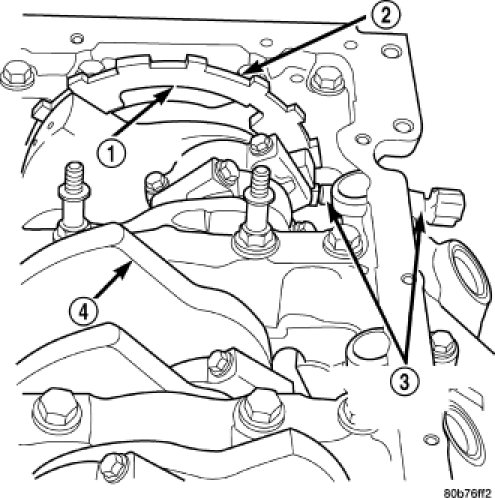 2
1
4
3
80b76ff2