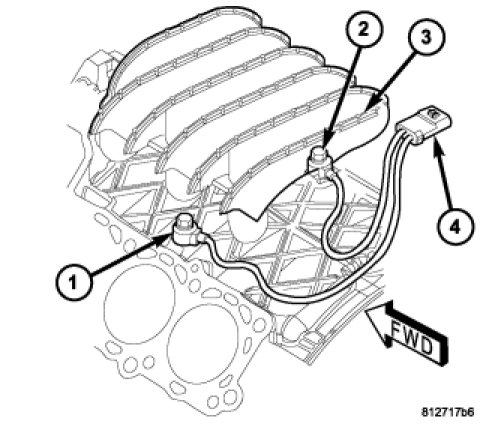 2
3
4
1
FWD
812717b6