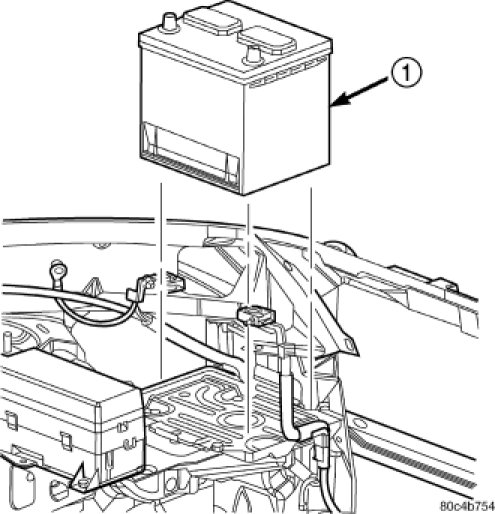 1
80c4b754