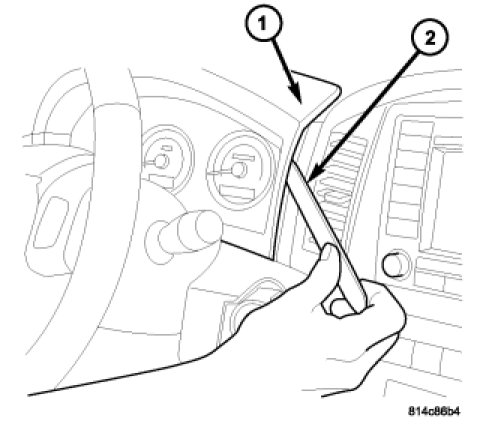 1
2
814c86b4