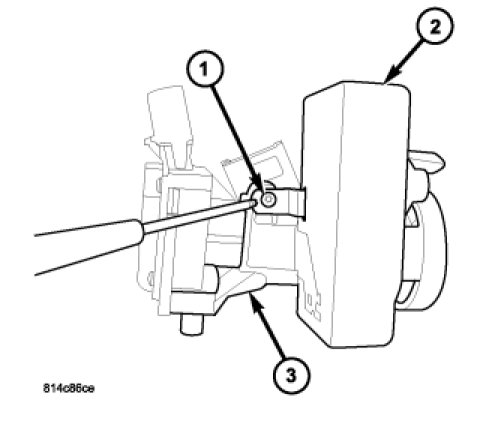 1
2
3
814c86ce