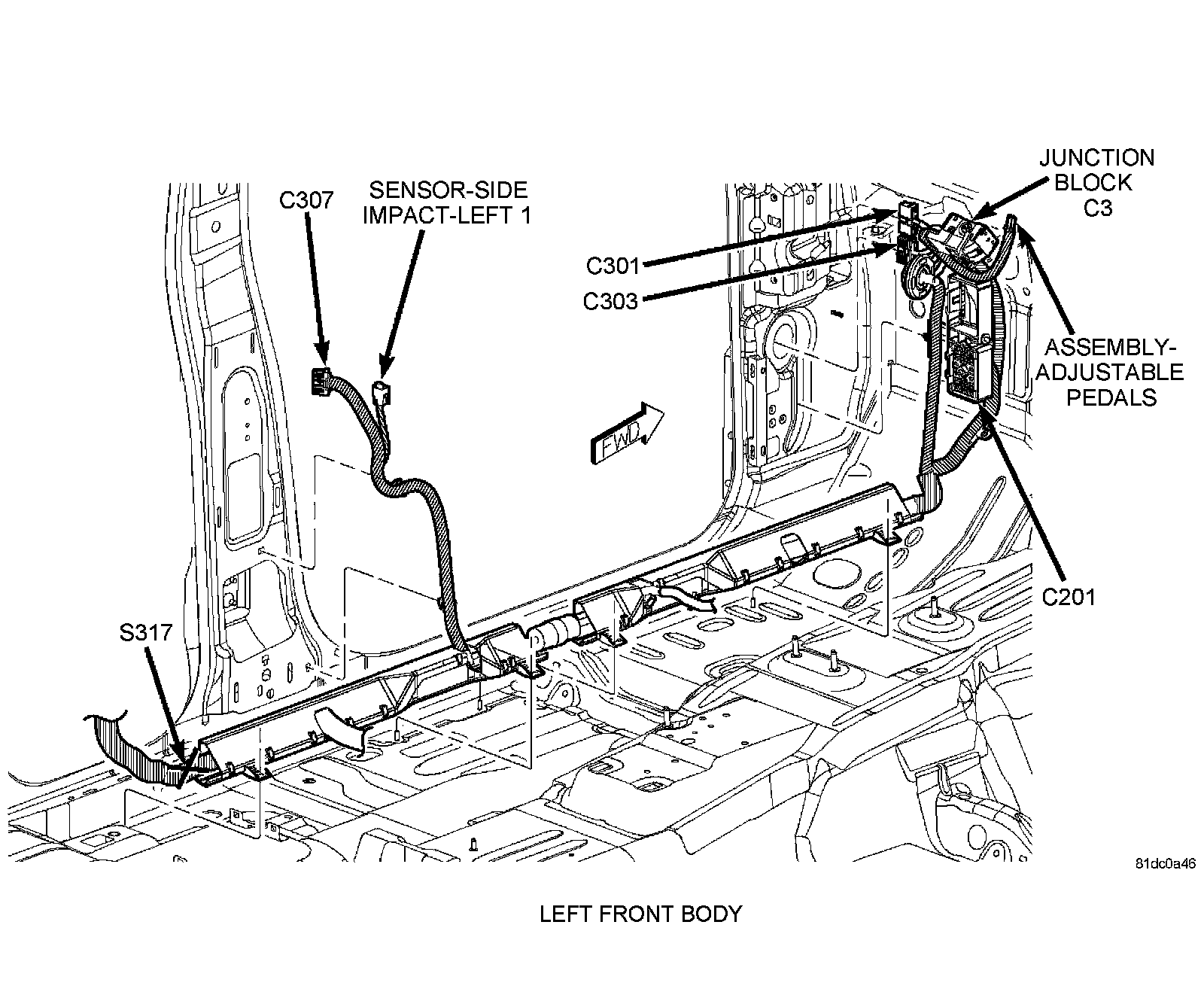 C307

SENSOR-SIDE IMPACT-LEFT 1

JUNCTION BLOCK C3

C301

C303

ASSEMBLY-ADJUSTABLE PEDALS

FWD

C201

S317

81dc0a46

LEFT FRONT BODY