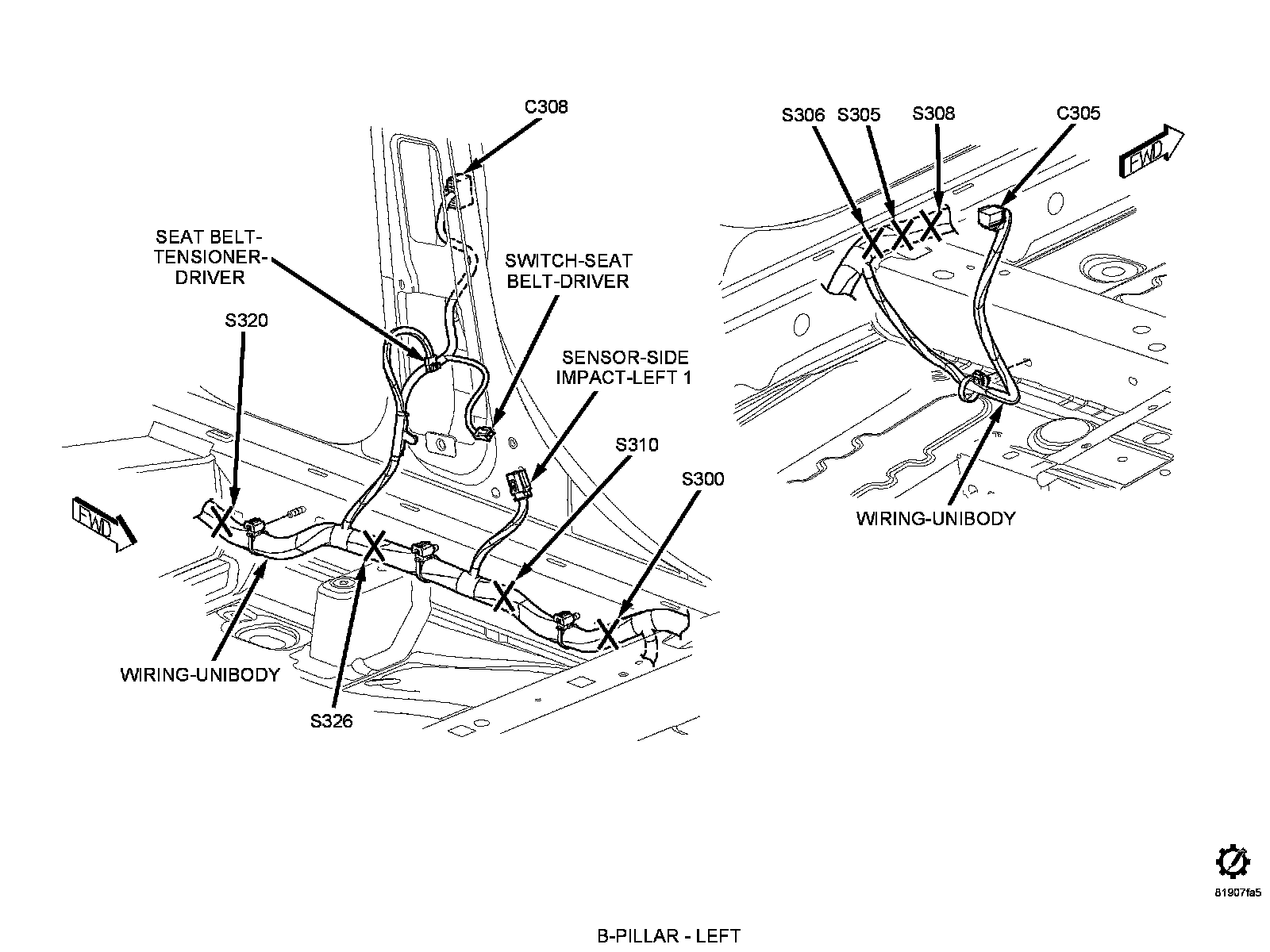 C308

SEAT BELT-TENSIONER-DRIVER

SWITCH-SEAT BELT-DRIVER

S320

SENSOR-SIDE IMPACT-LEFT 1

S310

S300

FWD

WIRING-UNIBODY

S326

S306 S305 S308 C305

FWD

WIRING-UNIBODY

81907fa5

B-PILLAR - LEFT