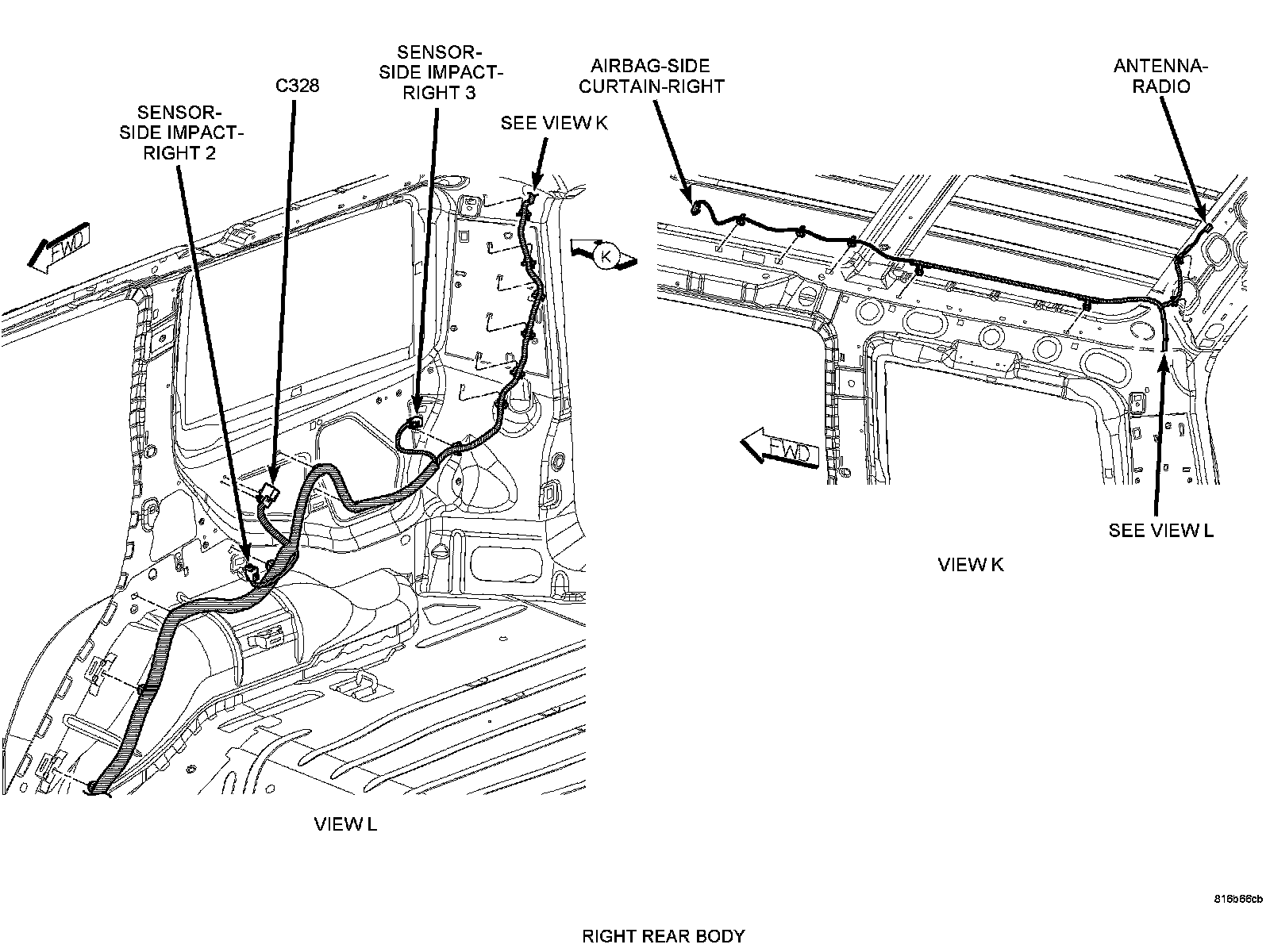 SENSOR-SIDE IMPACT-RIGHT 2

C328

SENSOR-SIDE IMPACT-RIGHT 3

SEE VIEW K

FWD

K

VIEW L

AIRBAG-SIDE CURTAIN-RIGHT

ANTENNA-RADIO

FWD

SEE VIEW L

VIEW K

816b66cb

RIGHT REAR BODY