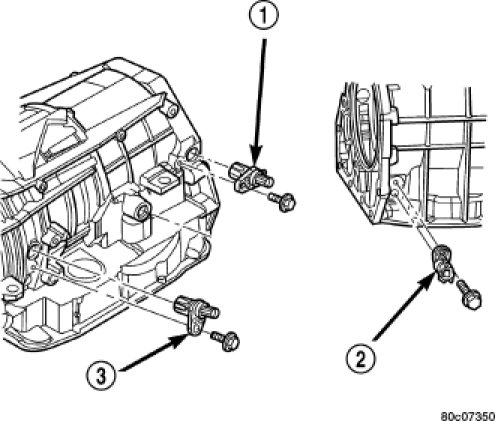 1

2

3

80c07350