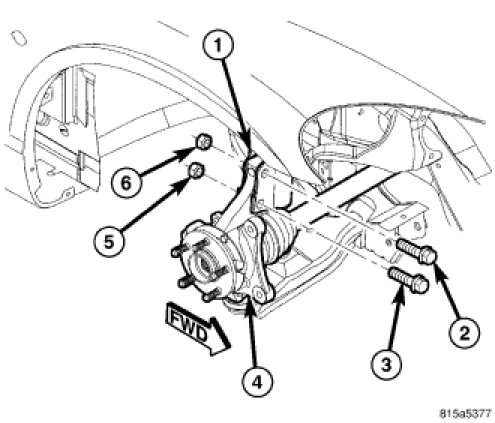 1
6
5
FWD
4
3
2
815a5377