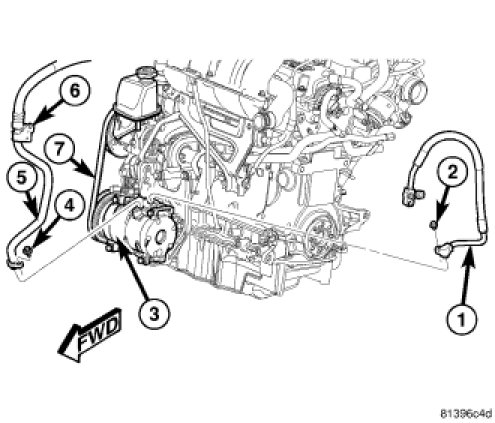 6
7
5
4
2
3
1
FWD
81396c4d