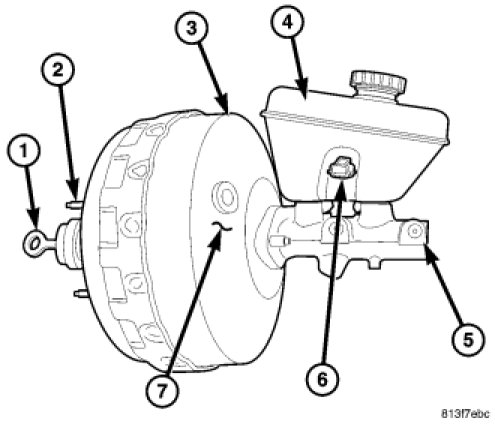 1
2
3
4
5
6
7
813f7ebc