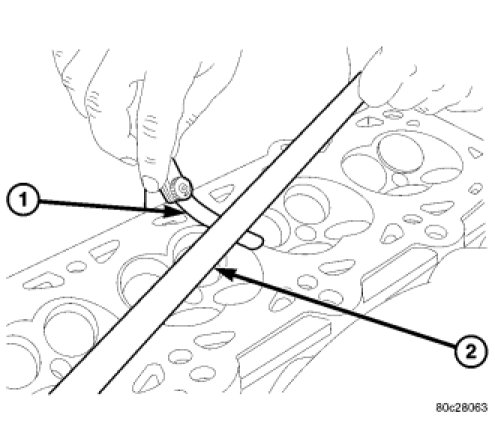 1
2
80c28063