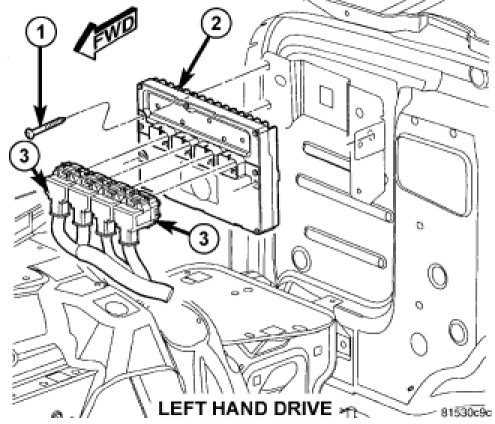 1

FWD

2

3

3

LEFT HAND DRIVE

81530c9c