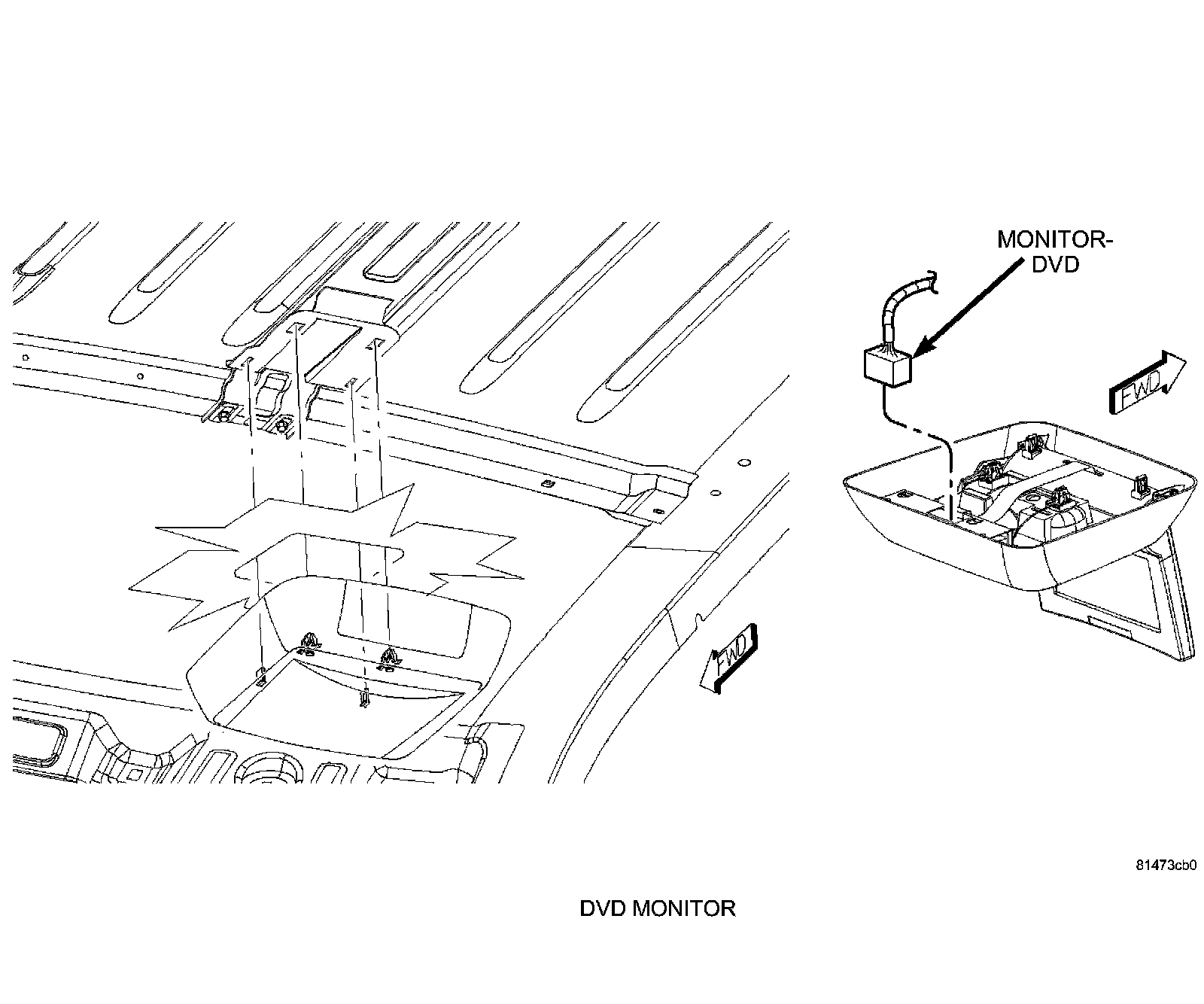 MONITOR-DVD

FWD

FWD

81473cb0

DVD MONITOR