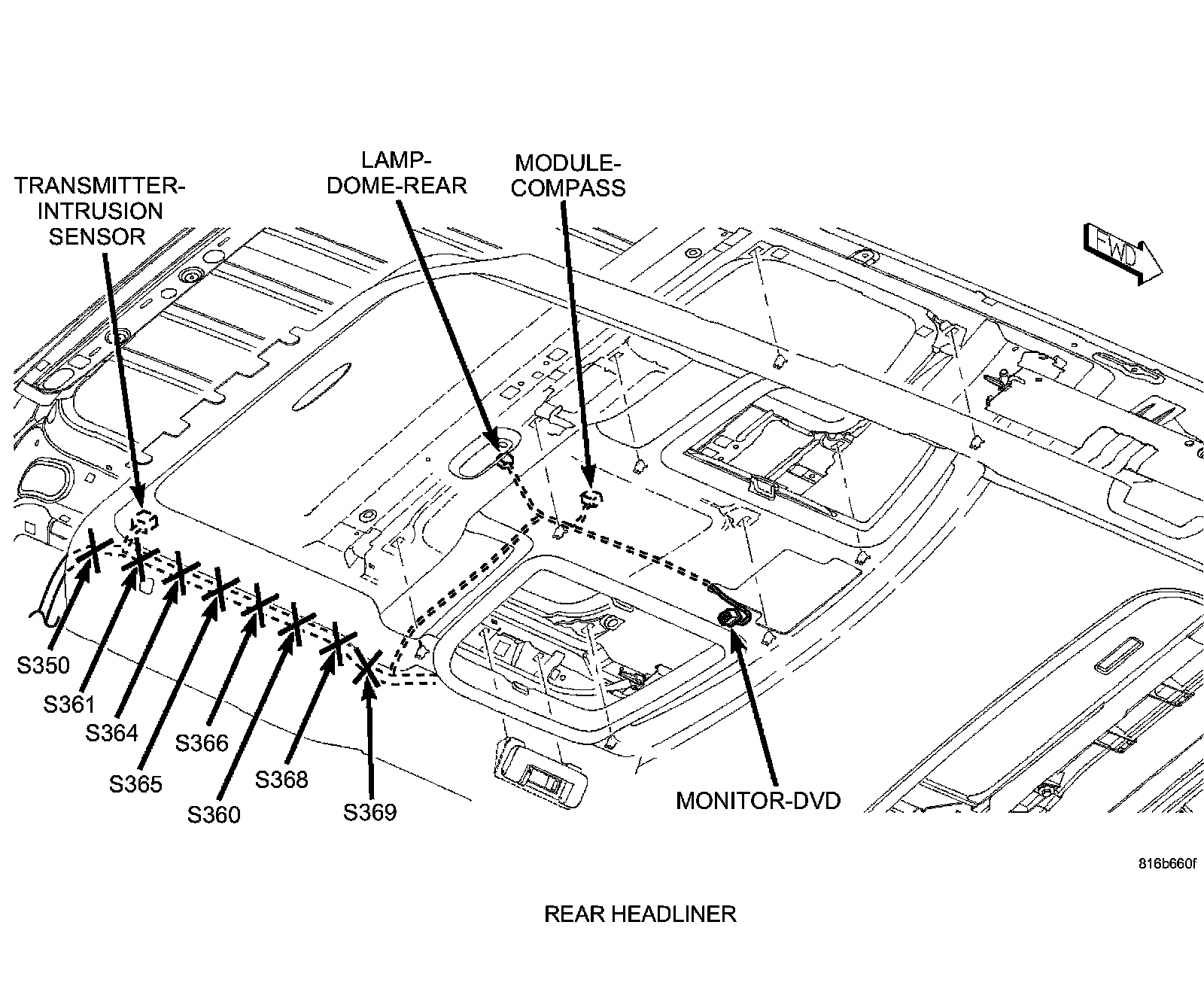 TRANSMITTER-INTRUSION SENSOR

LAMP-DOME-REAR

MODULE-COMPASS

FWD

S350

S361

S364

S365

S366

S360

S368

S369

MONITOR-DVD

816b660f

REAR HEADLINER