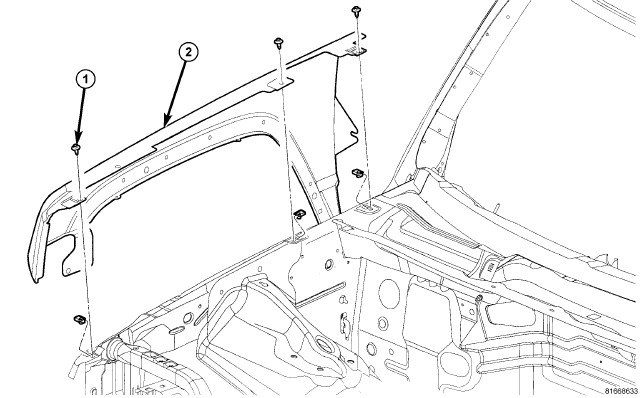 1
2
81668633